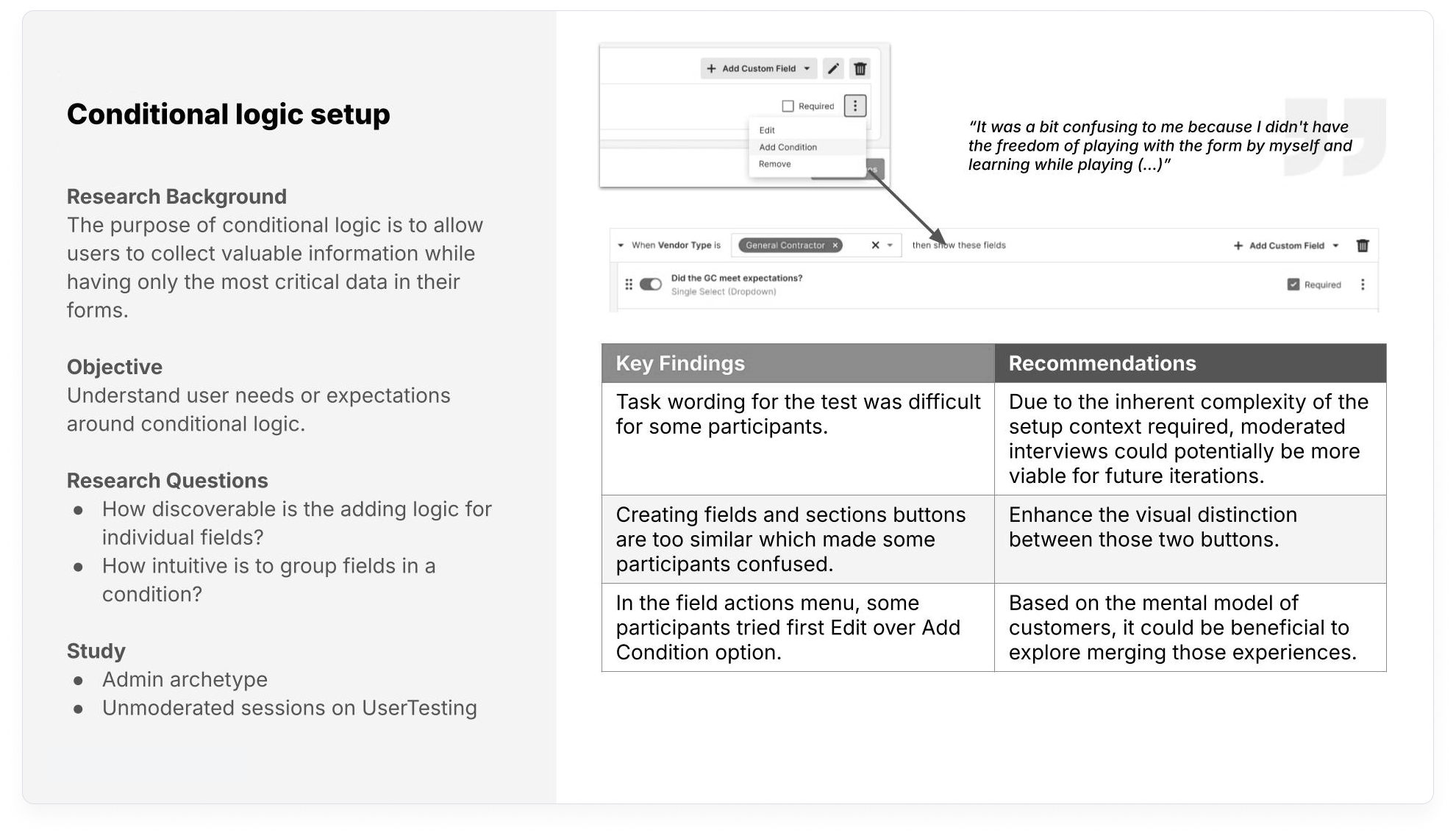 Conditional logic setup

Research Background
The purpose of conditional logic is to allow users to collect valuable information while having only the most critical data in their forms.

Objective
Understand user needs or expectations around conditional logic.

Research Questions
- How discoverable is the adding logic for individual fields?
- How intuitive is to group fields in a condition?

Study
- Admin archetype
- Unmoderated sessions on UserTesting

+ Add Custom Field

Required

Edit
Add Condition
Remove

"It was a bit confusing to me because I didn't have the freedom of playing with the form by myself and learning while playing (...)"

When Vendor Type is General Contractor then show these fields + Add Custom Field

Did the GC meet expectations?
Single Select (Dropdown)
Required

| Key Findings | Recommendations |
|---|---|
| Task wording for the test was difficult for some participants. | Due to the inherent complexity of the setup context required, moderated interviews could potentially be more viable for future iterations. |
| Creating fields and sections buttons are too similar which made some participants confused. | Enhance the visual distinction between those two buttons. |
| In the field actions menu, some participants tried first Edit over Add Condition option. | Based on the mental model of customers, it could be beneficial to explore merging those experiences. |